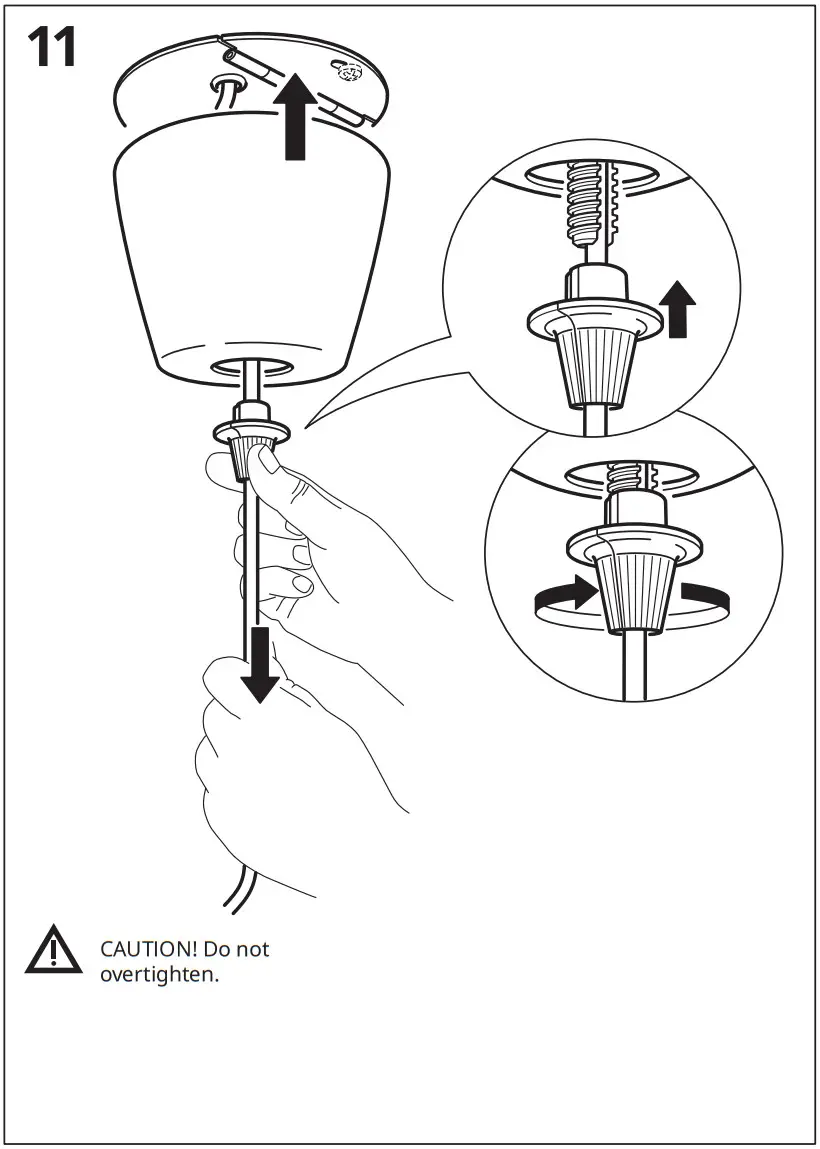 11

CAUTION! Do not overtighten.