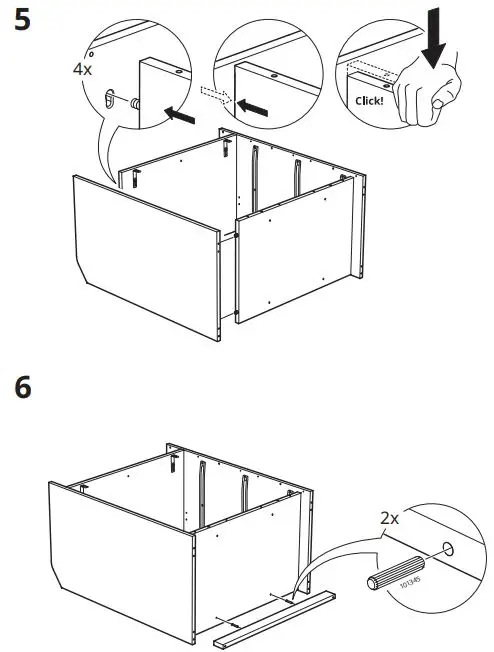 5

4x

Click!

6

2x

101345