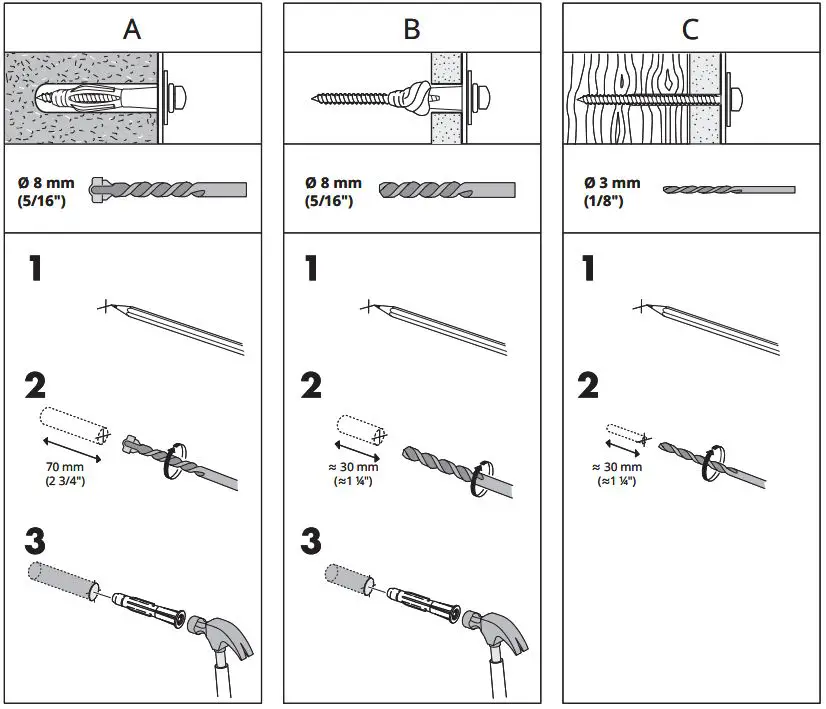 A

Ø 8 mm
(5/16")

1

2

70 mm
(2 3/4")

3

B

Ø 8 mm
(5/16")

1

2

≈ 30 mm
(≈1 ¼")

3

C

Ø 3 mm
(1/8")

1

2

≈ 30 mm
(≈1 ¼")