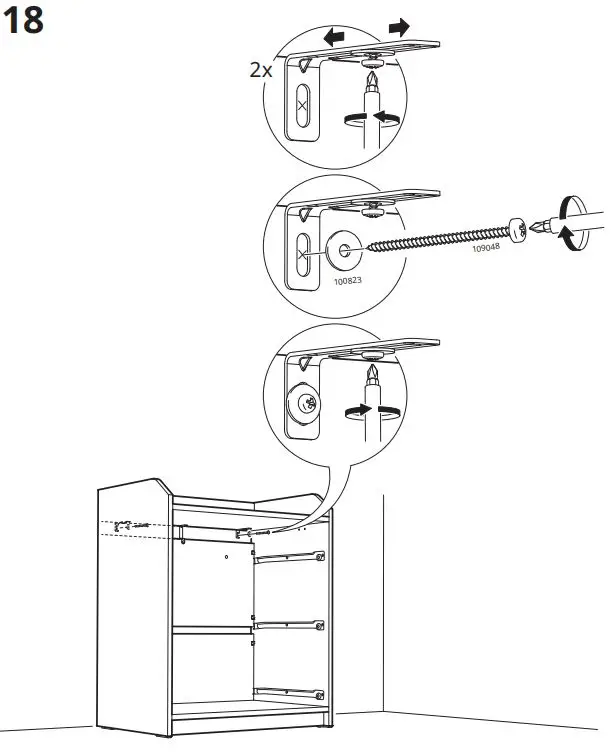 18

2x

109048

100823