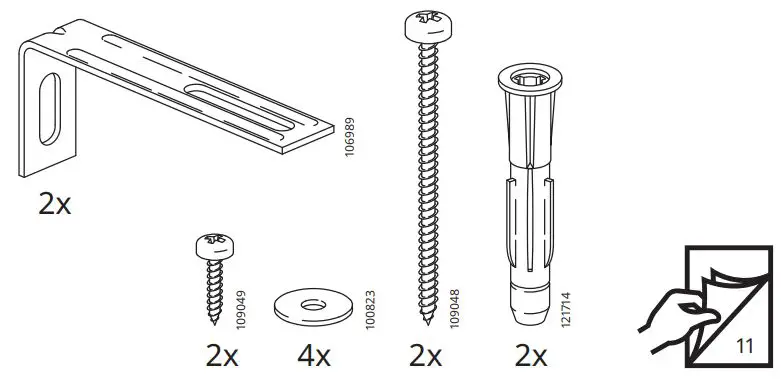 106989

2x

109049

2x

100823

4x

109048

2x

121714

2x

11