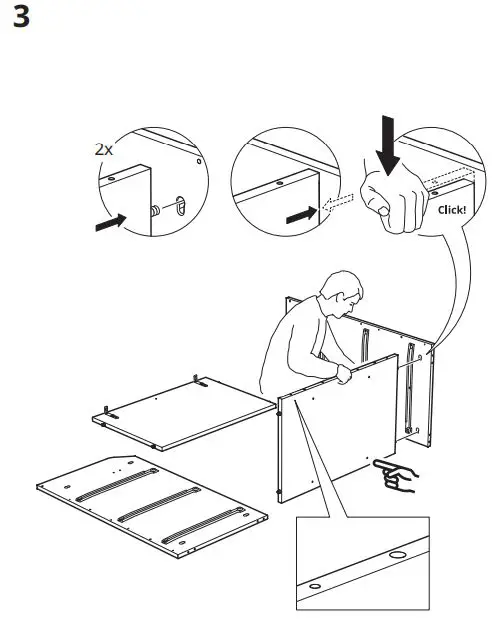 3

2x

Click!