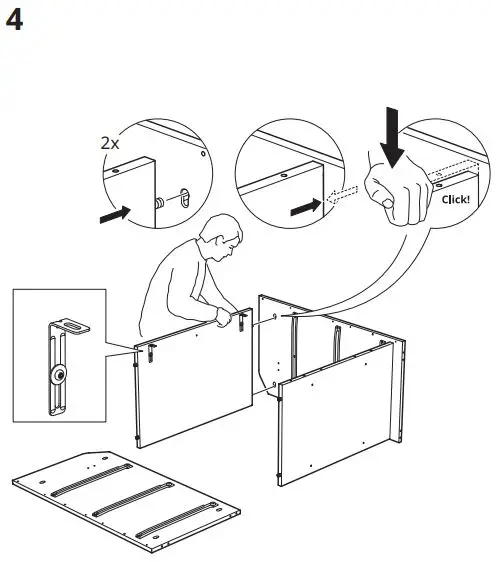 4

2x

Click!