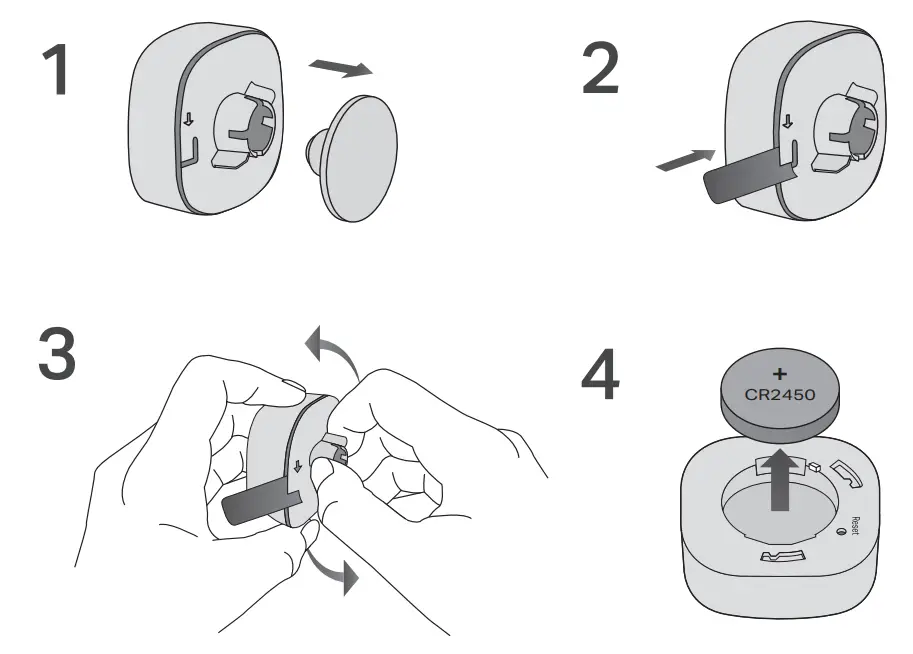 1

2

3

4

+
CR2450

Reset