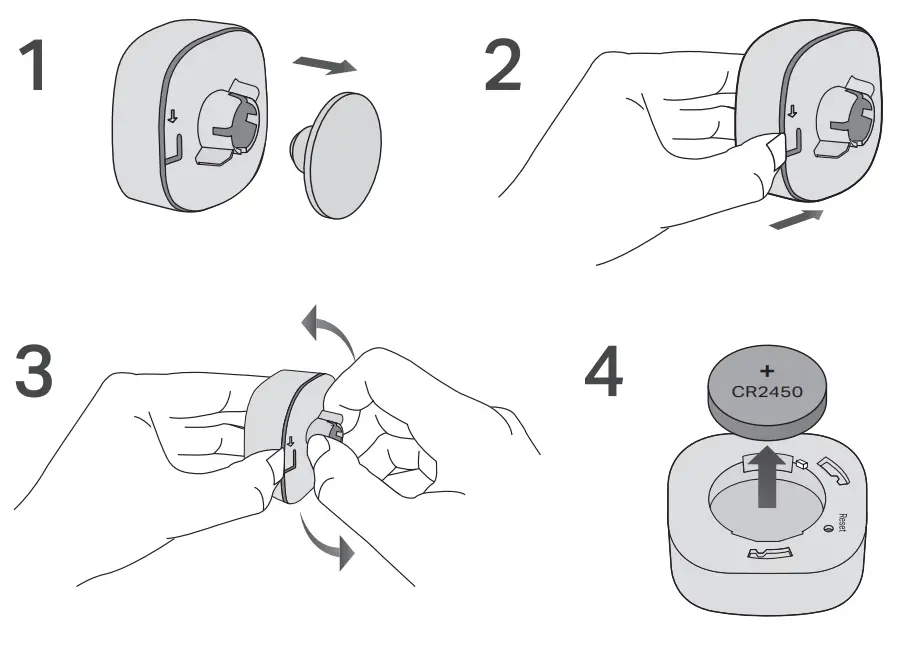 1

2

3

4

+
CR2450

Reset