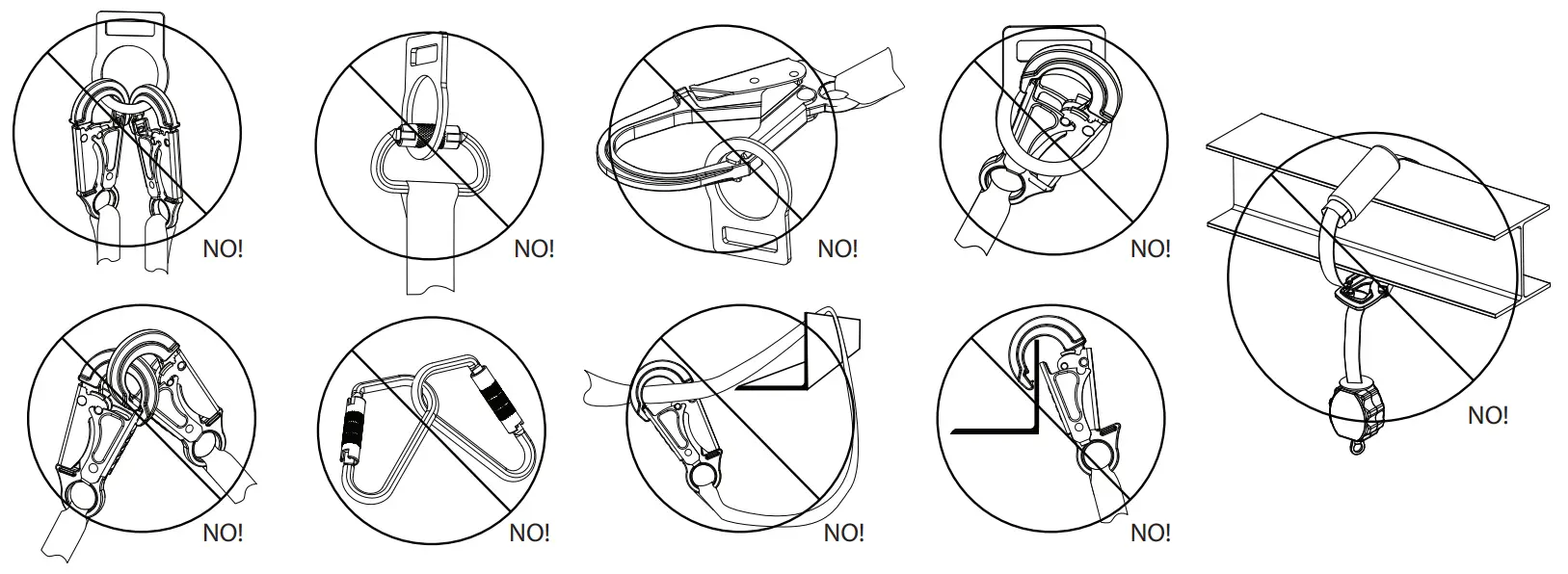 NO!

NO!

NO!

NO!

NO!

NO!

NO!

NO!

NO!