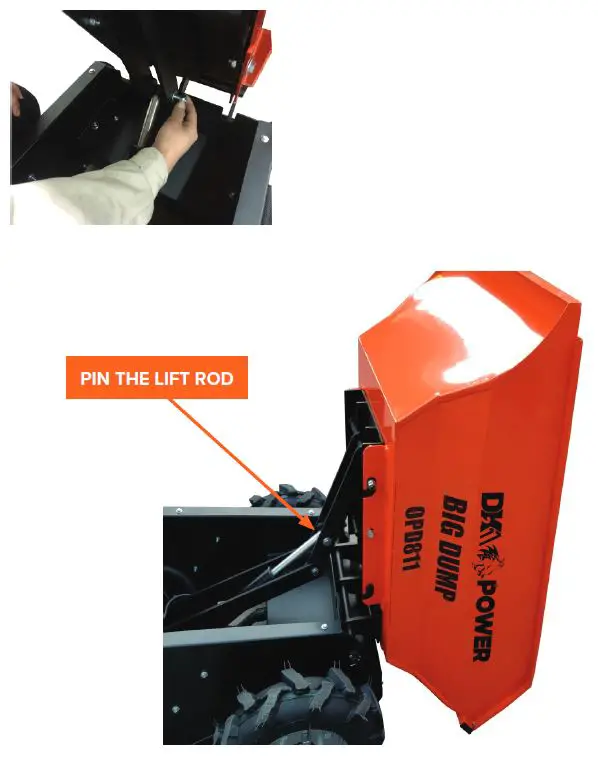 PIN THE LIFT ROD

DK POWER
BIG DUMP
OPD811