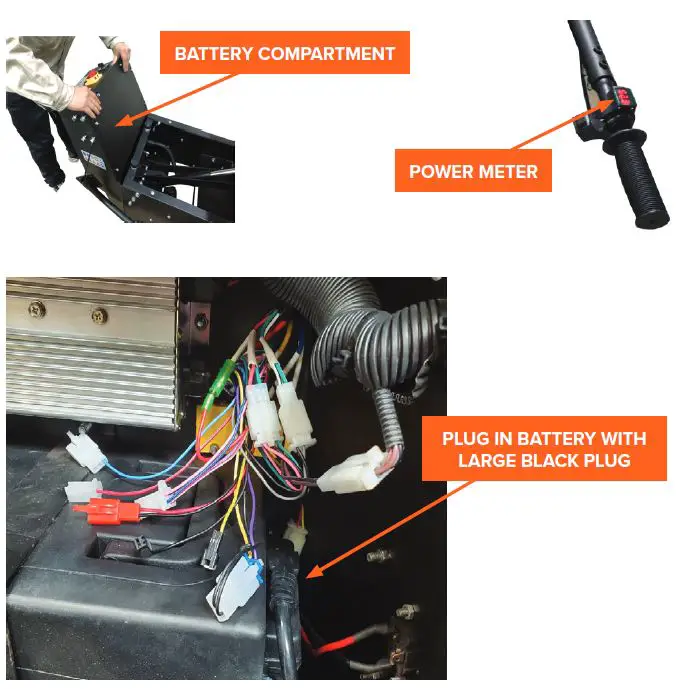 BATTERY COMPARTMENT

POWER METER

PLUG IN BATTERY WITH LARGE BLACK PLUG