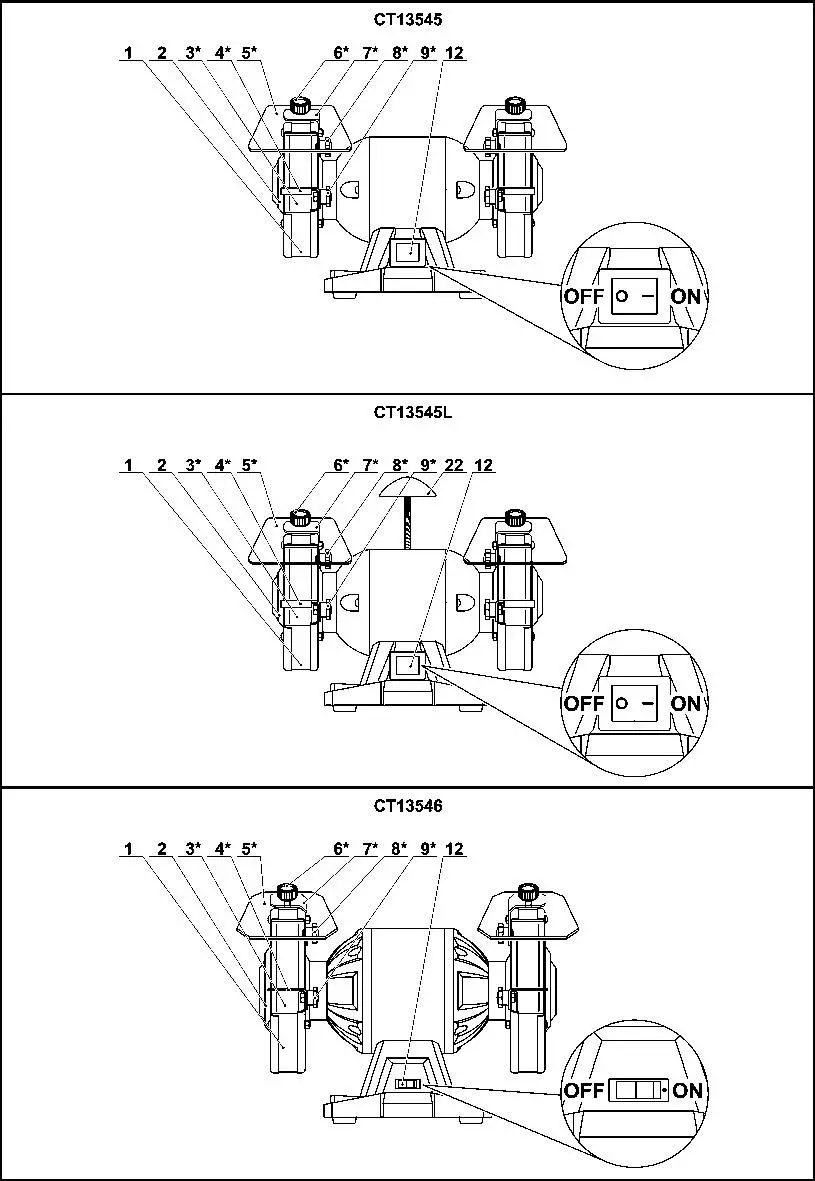 CT13545

1 2 3* 4* 5* 6* 7* 8* 9* 12

OFF ON

CT13545L

1 2 3* 4* 5* 6* 7* 8* 9* 22 12

OFF ON

CT13546

1 2 3* 4* 5* 6* 7* 8* 9* 12

OFF ON