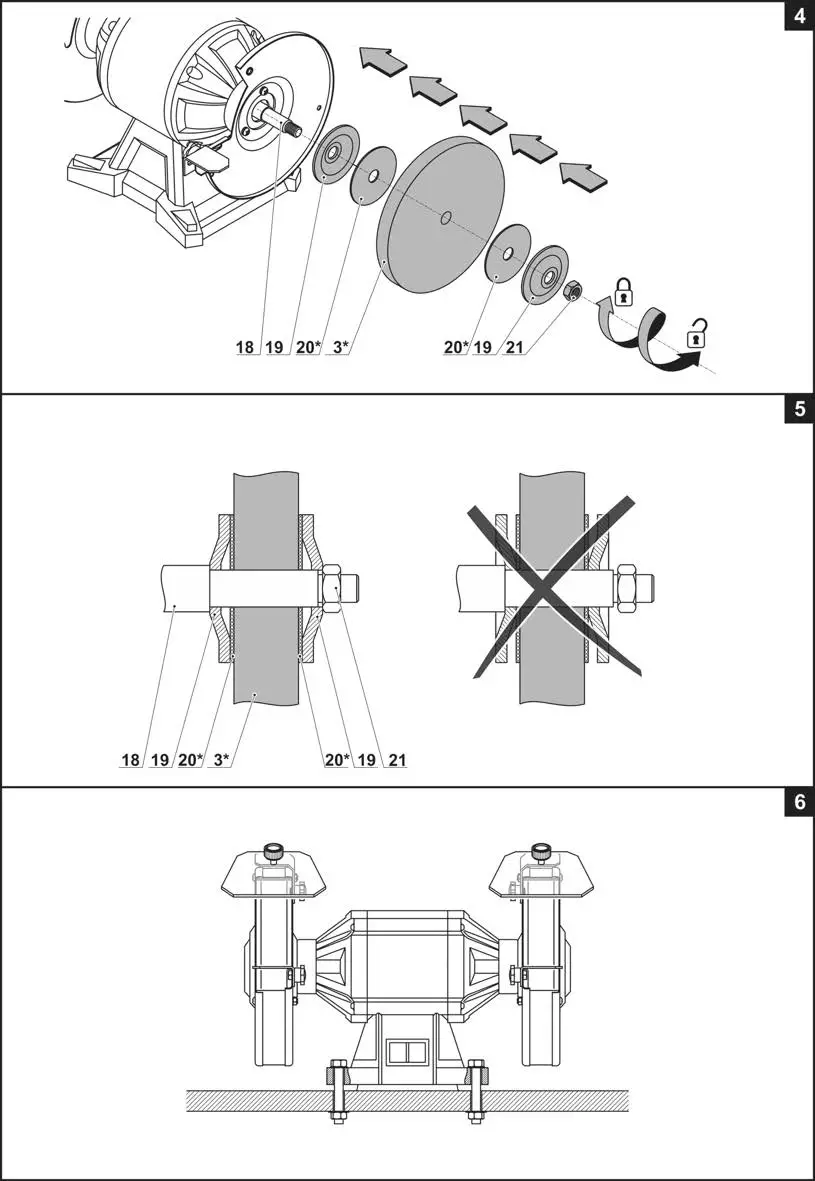 4

18 19 20* 3*

20* 19 21

5

18 19 20* 3*

20* 19 21

6