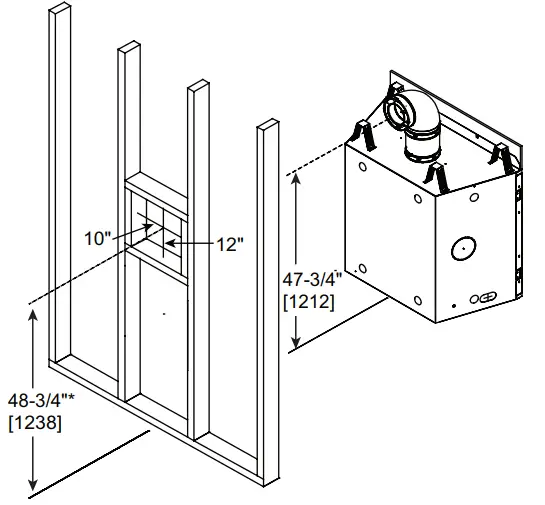 10"

12"

47-3/4"
[1212]

48-3/4"*
[1238]