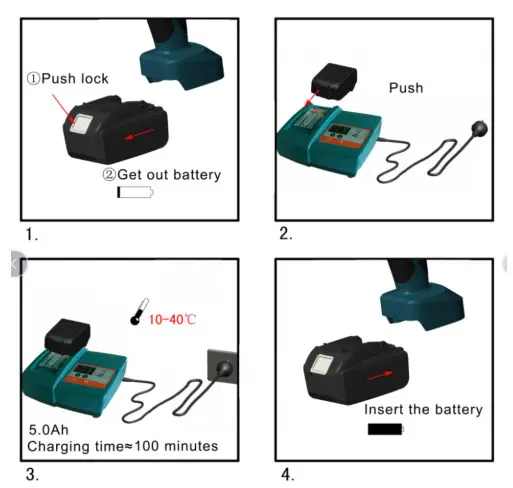 ①Push lock

②Get out battery

1.

Push

2.

10-40℃

5.0Ah
Charging time≈100 minutes

3.

Insert the battery

4.