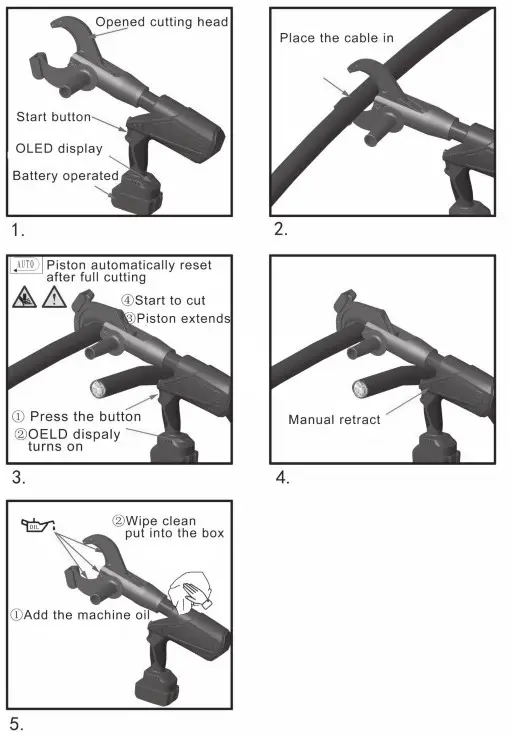 Opened cutting head
Start button
OLED display
Battery operated

1.

Place the cable in

2.

AUTO Piston automatically reset after full cutting
④Start to cut
③Piston extends
① Press the button
②OELD dispaly turns on

3.

Manual retract

4.

OIL
②Wipe clean put into the box
①Add the machine oil

5.