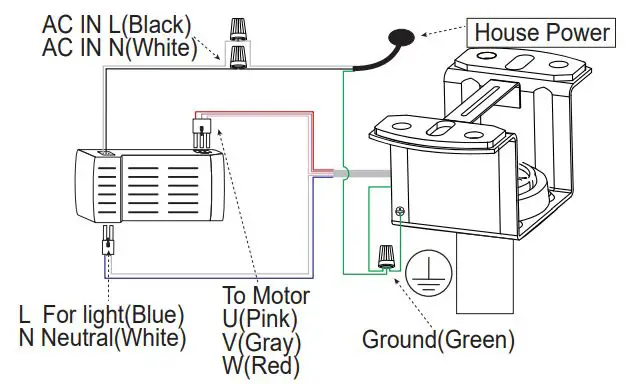 AC IN L(Black)
AC IN N(White)

House Power

L For light(Blue)
N Neutral(White)

To Motor
U(Pink)
V(Gray)
W(Red)

Ground(Green)