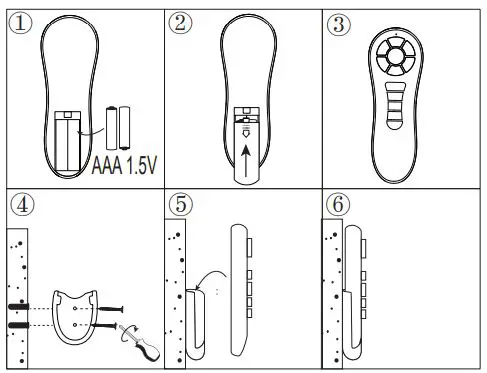 ①
AAA 1.5V
②
③
④
⑤
⑥