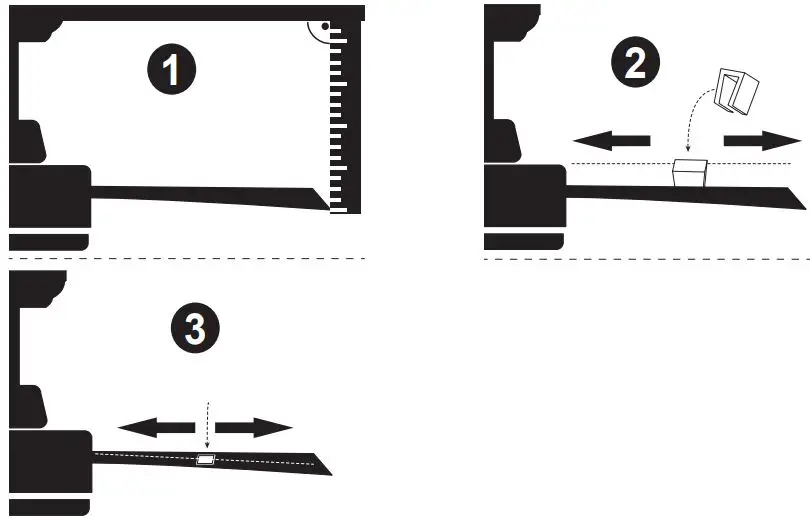 1

2

3