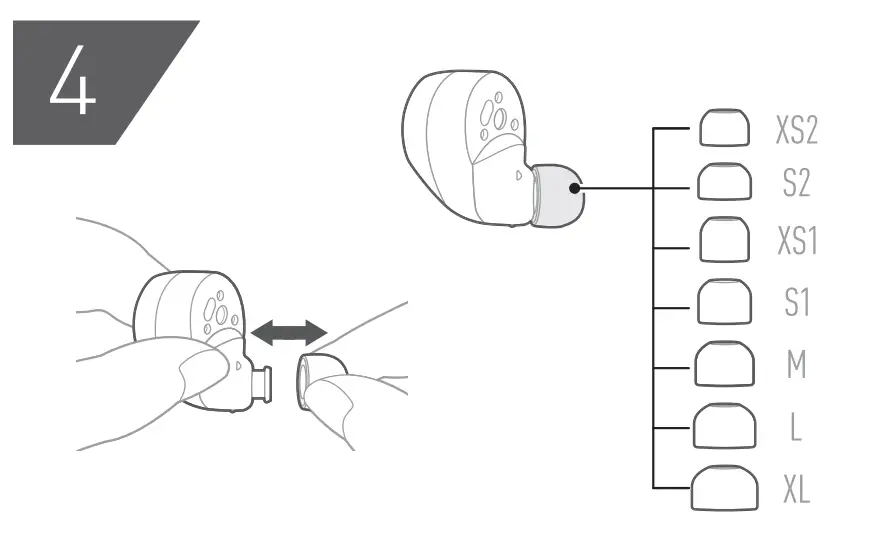 4

XS2
S2
XS1
S1
M
L
XL