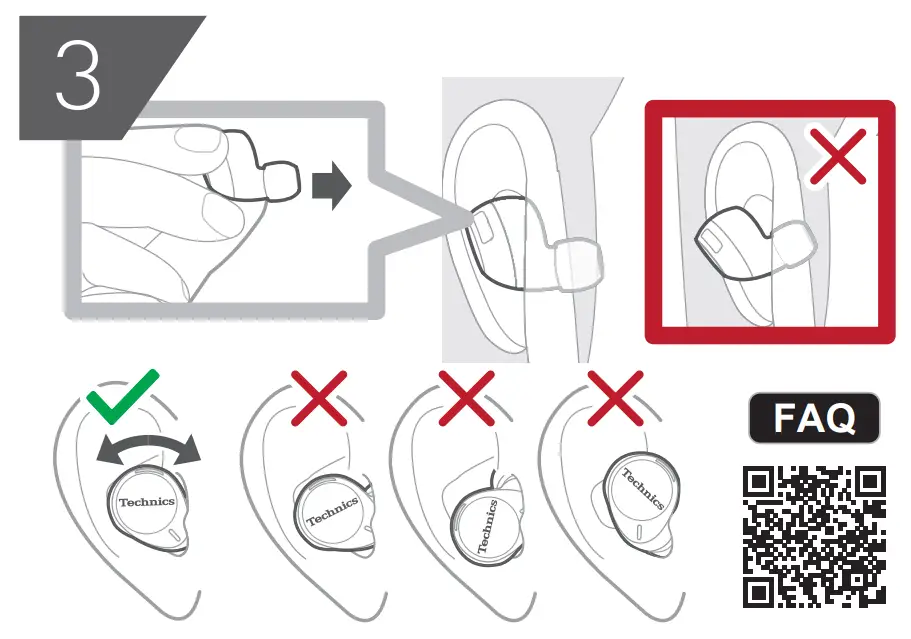 3

Technics

Technics

Technics

Technics

FAQ