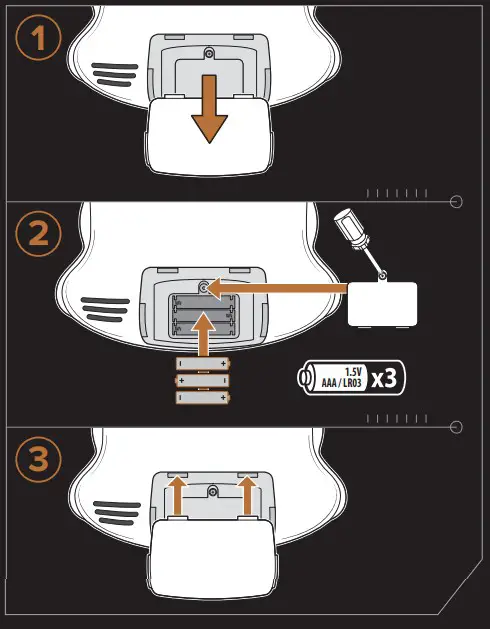 1

2

1.5V
AAA / LR03
x3

3