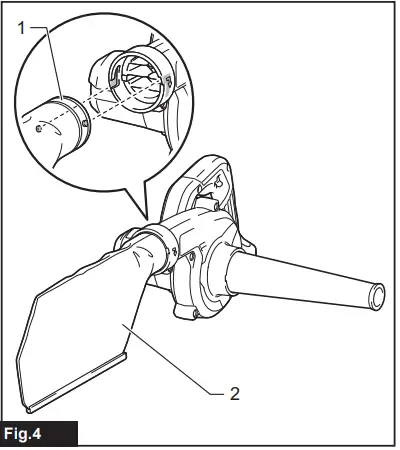 1

2

Fig.4