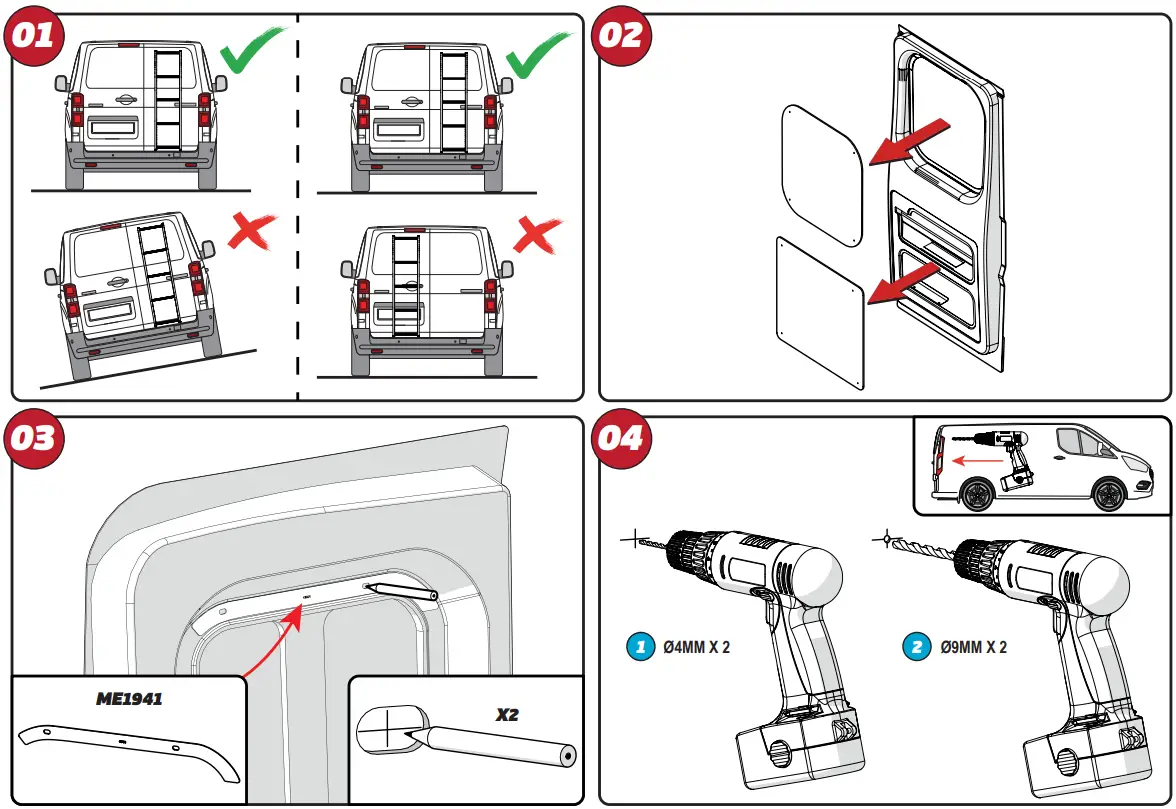 01

02

03

ME1941

X2

04

1 Ø4MM X 2

2 Ø9MM X 2