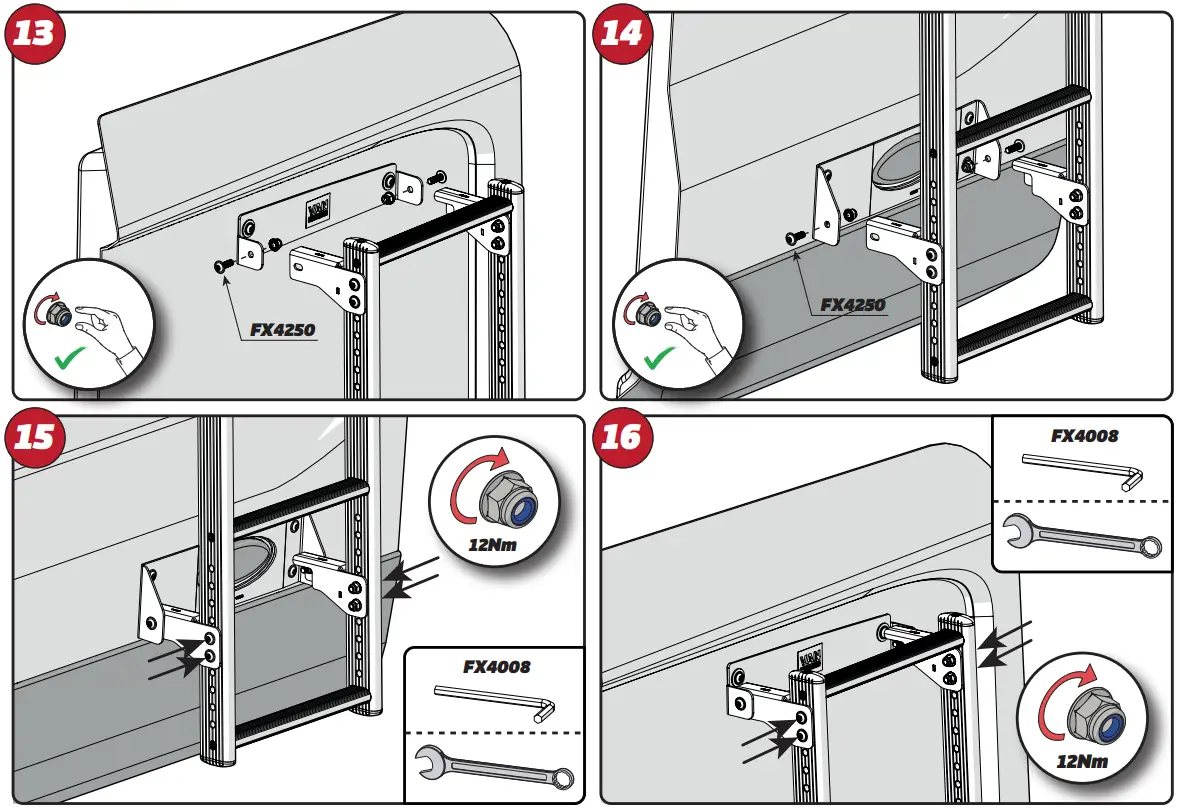 13

FX4250

14

FX4250

15

12Nm

FX4008

16

FX4008

12Nm