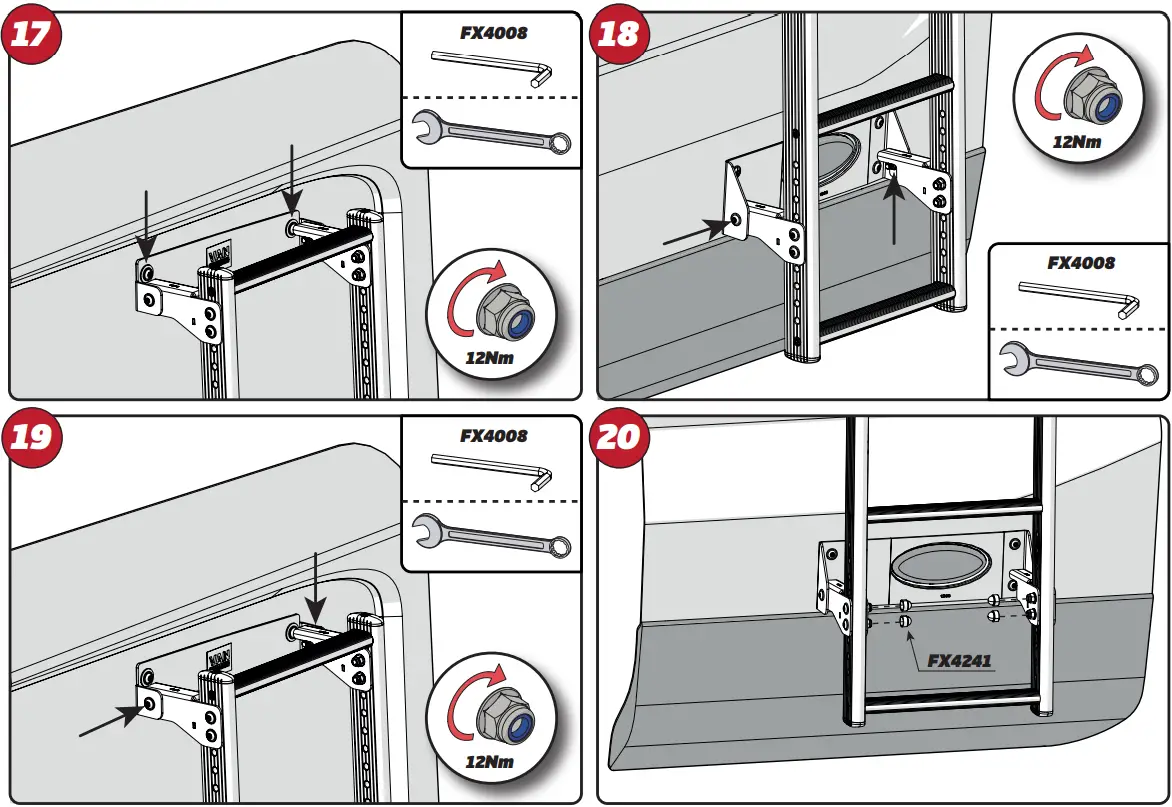 17

FX4008

12Nm

18

12Nm

FX4008

19

FX4008

12Nm

20

FX4241