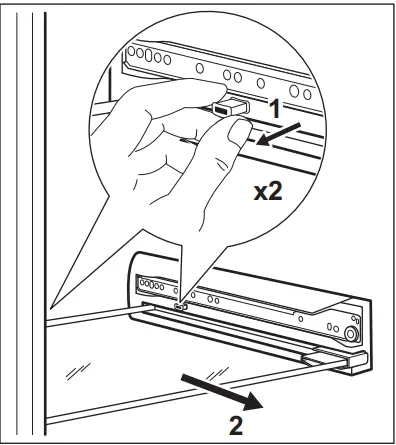 1

x2

2