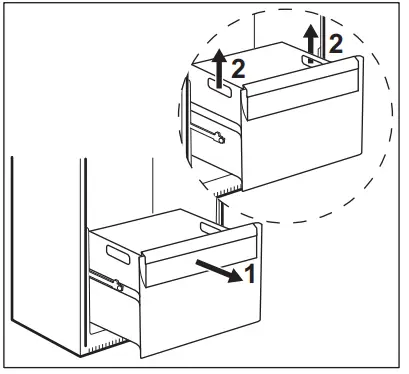 2
2
1