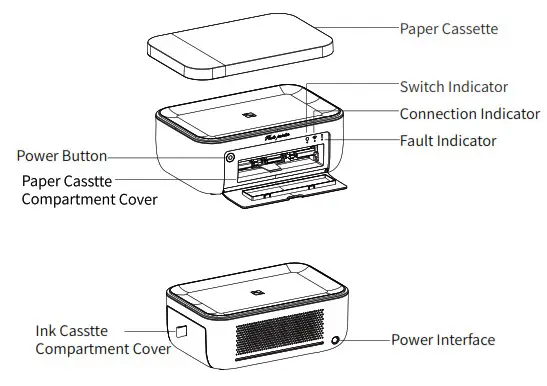 Paper Cassette

Switch Indicator

Connection Indicator

Fault Indicator

Power Button

Paper Casstte Compartment Cover

Ink Casstte Compartment Cover

Power Interface