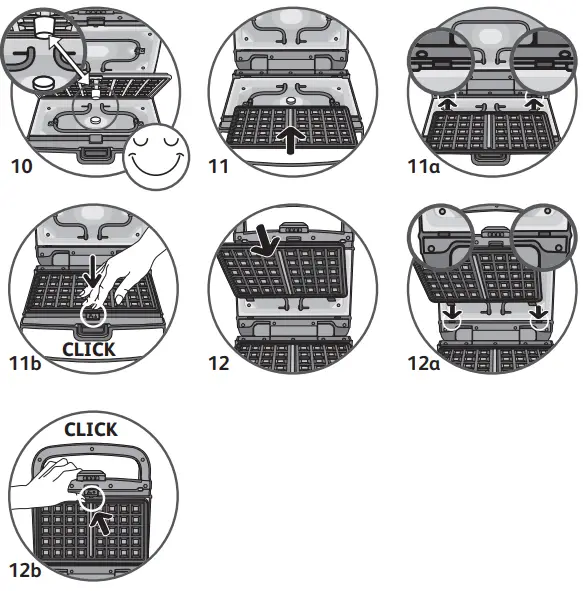 10

11

11a

CLICK

11b

12

12a

CLICK

12b