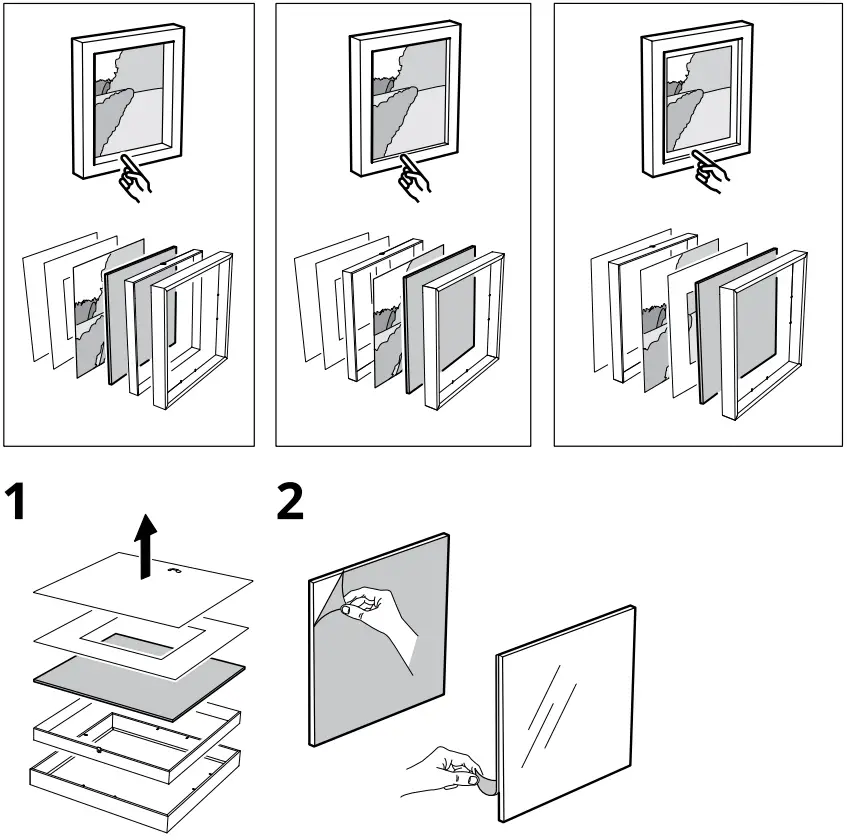 1

2