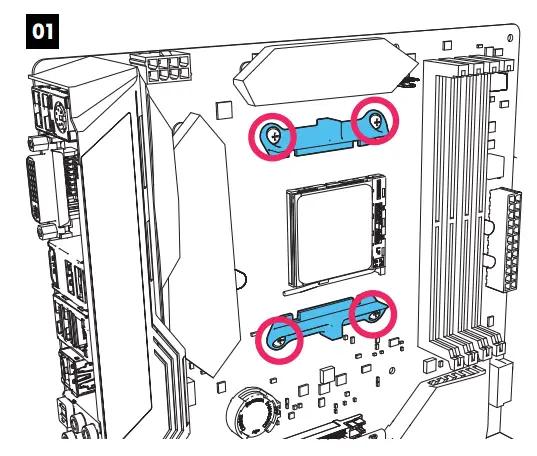 01