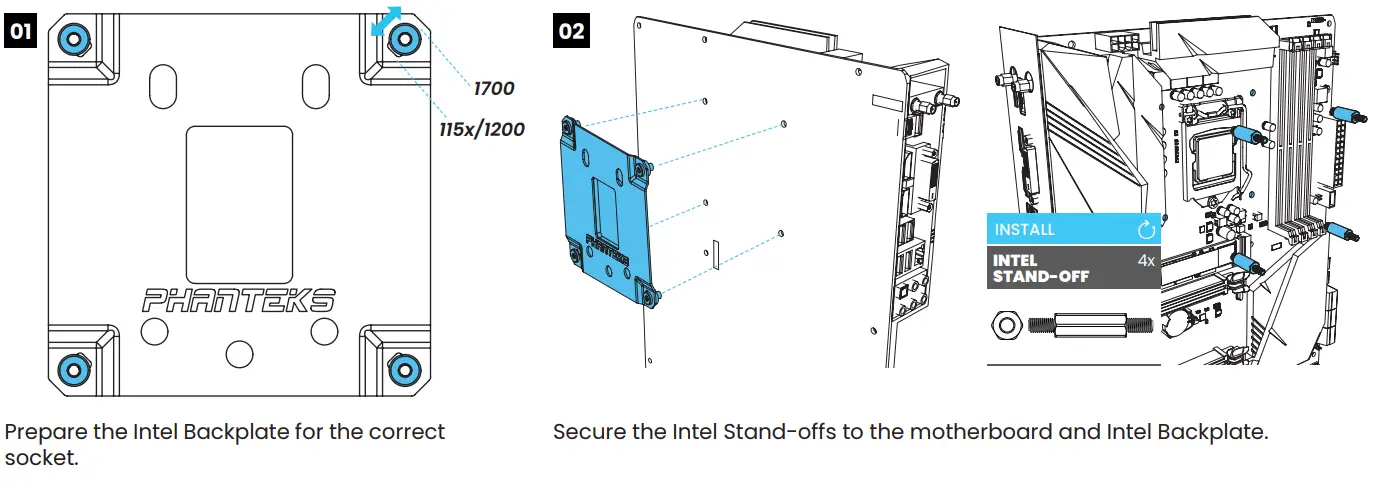 01

1700

115x/1200

PHANTEKS

Prepare the Intel Backplate for the correct socket.

02

PHANTEKS

INSTALL

INTEL STAND-OFF

4x

Secure the Intel Stand-offs to the motherboard and Intel Backplate.