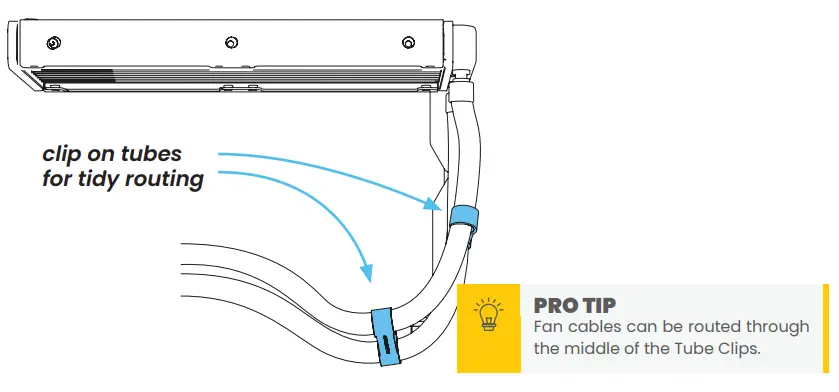 clip on tubes
for tidy routing

PRO TIP
Fan cables can be routed through the middle of the Tube Clips.