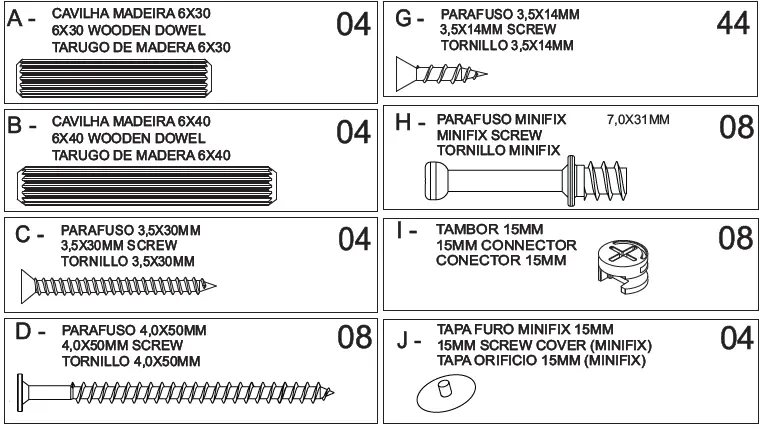 A - CAVILHA MADEIRA 6X30
6X30 WOODEN DOWEL
TARUGO DE MADERA 6X30
04

B - CAVILHA MADEIRA 6X40
6X40 WOODEN DOWEL
TARUGO DE MADERA 6X40
04

C - PARAFUSO 3,5X30MM
3,5X30MM SCREW
TORNILLO 3,5X30MM
04

D - PARAFUSO 4,0X50MM
4,0X50MM SCREW
TORNILLO 4,0X50MM
08

G - PARAFUSO 3,5X14MM
3,5X14MM SCREW
TORNILLO 3,5X14MM
44

H - PARAFUSO MINIFIX 7,0X31MM
MINIFIX SCREW
TORNILLO MINIFIX
08

I - TAMBOR 15MM
15MM CONNECTOR
CONECTOR 15MM
08

J - TAPA FURO MINIFIX 15MM
15MM SCREW COVER (MINIFIX)
TAPA ORIFICIO 15MM (MINIFIX)
04