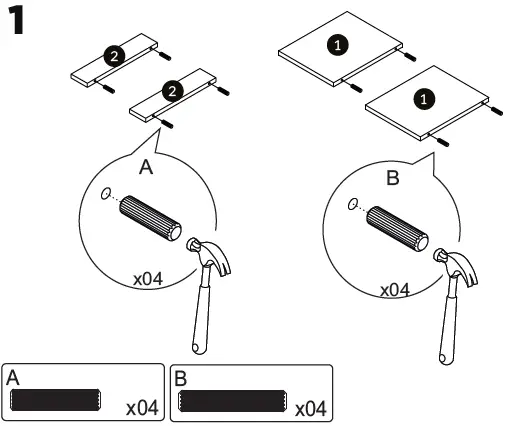 1

2
2
1
1

A
x04

B
x04

A
x04

B
x04