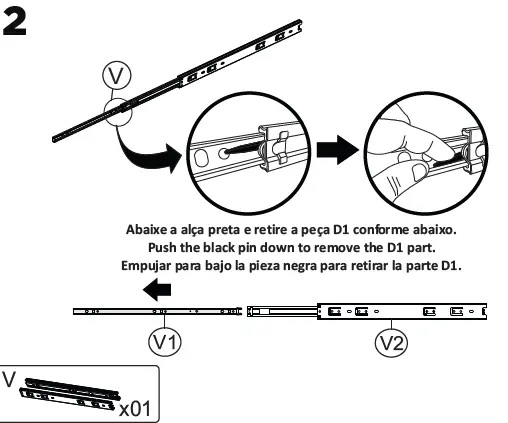 2

V

Abaixe a alça preta e retire a peça D1 conforme abaixo.
Push the black pin down to remove the D1 part.
Empujar para bajo la pieza negra para retirar la parte D1.

V1

V2

V

x01