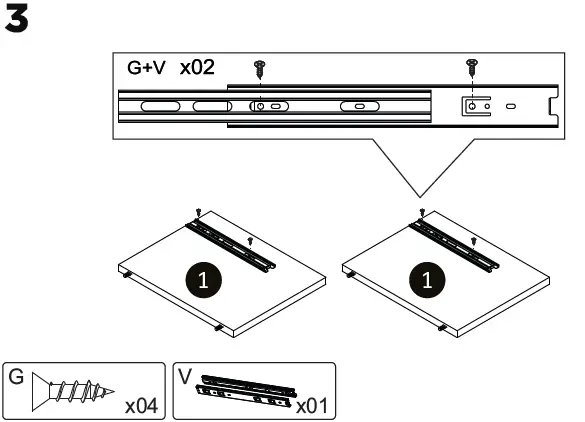 3

G+V x02

1

1

G x04

V x01