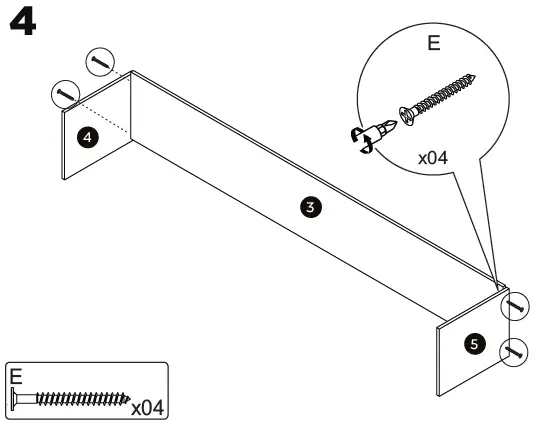 4

E

x04

4

3

5

E

x04