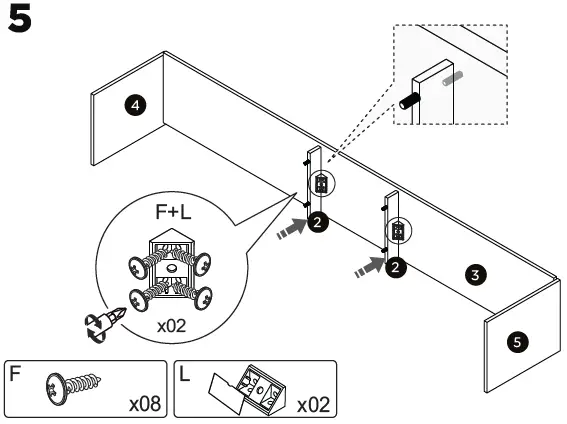 5

4

F+L

x02

2

2

3

5

F

x08

L

x02