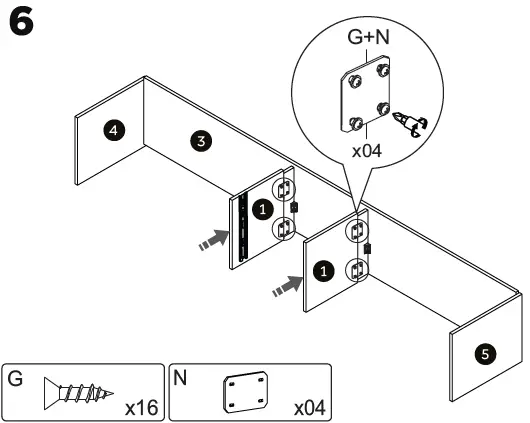 6

G+N

x04

4

3

1

1

5

G

x16

N

x04