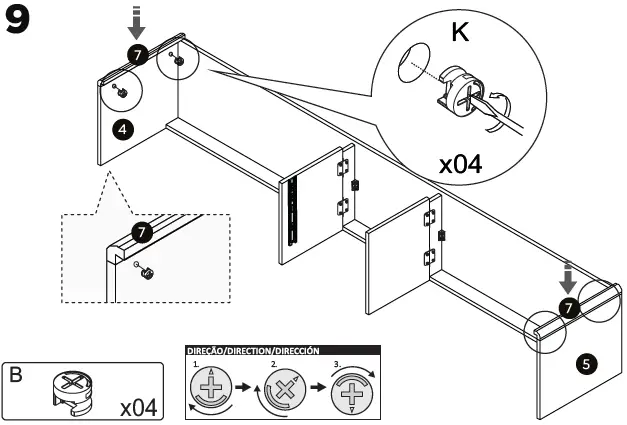 9

7

4

K

x04

7

7

5

B

x04

DIREÇÃO/DIRECTION/DIRECCIÓN

1.

2.

3.