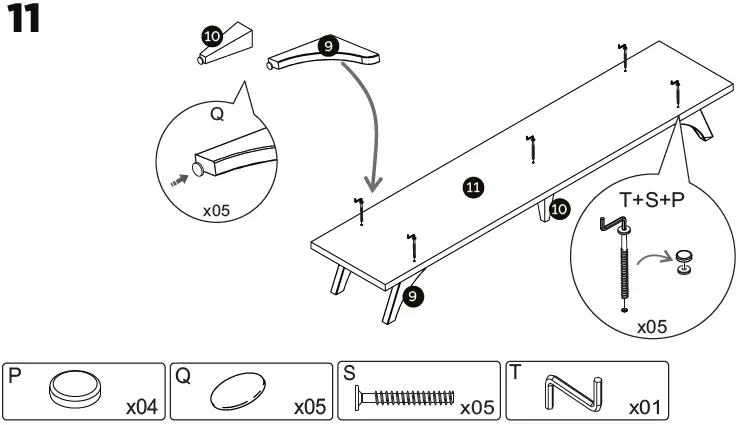 11

10

9

Q

x05

11

10

9

T+S+P

x05

P x04

Q x05

S x05

T x01