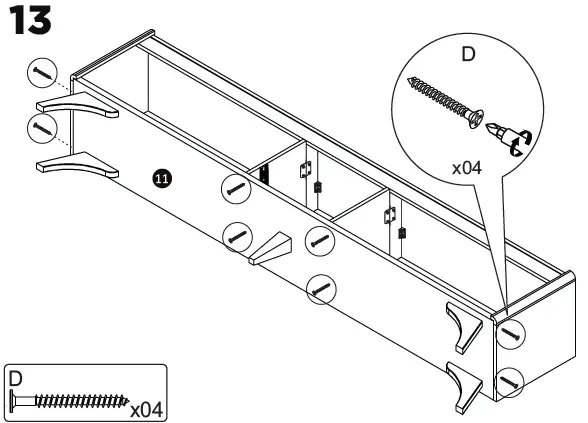 13

D

x04

11

D

x04