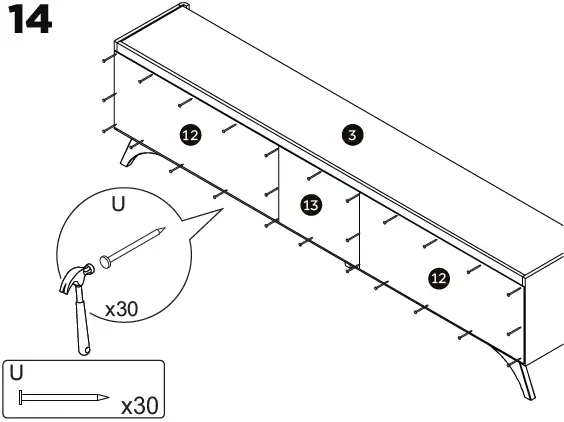 14

12

3

13

12

U

x30

U

x30