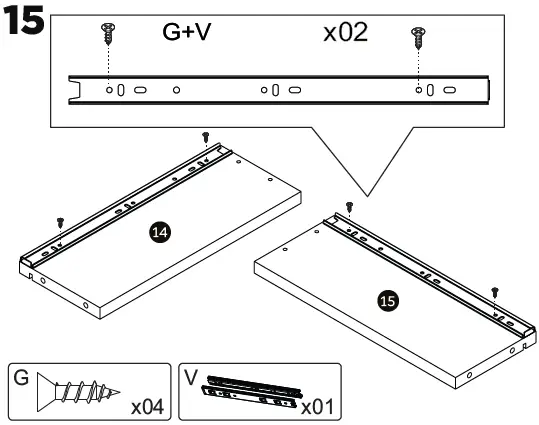 15

G+V x02

14

15

G x04

V x01