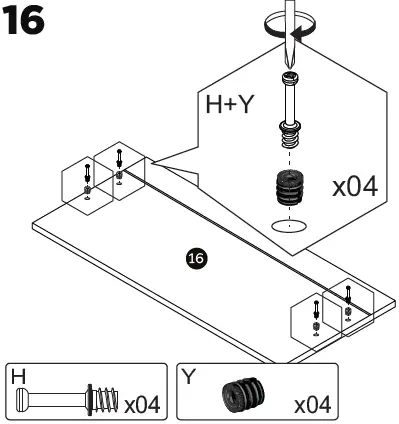 16

H+Y

x04

16

H
x04

Y
x04