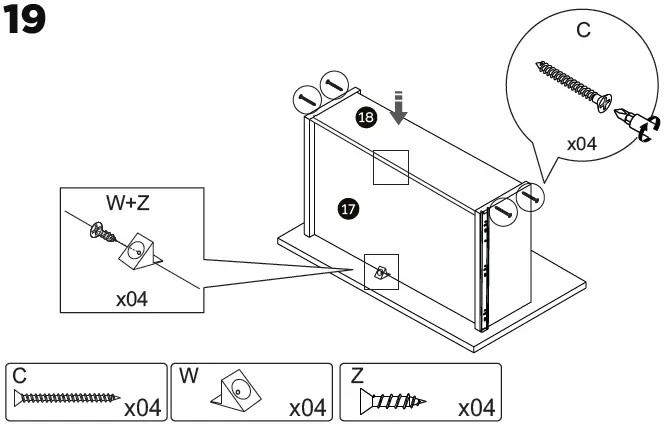 19

C
x04

18

17

W+Z
x04

C
x04

W
x04

Z
x04