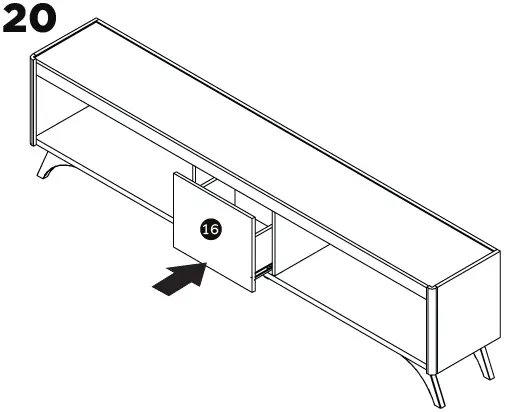 20

16